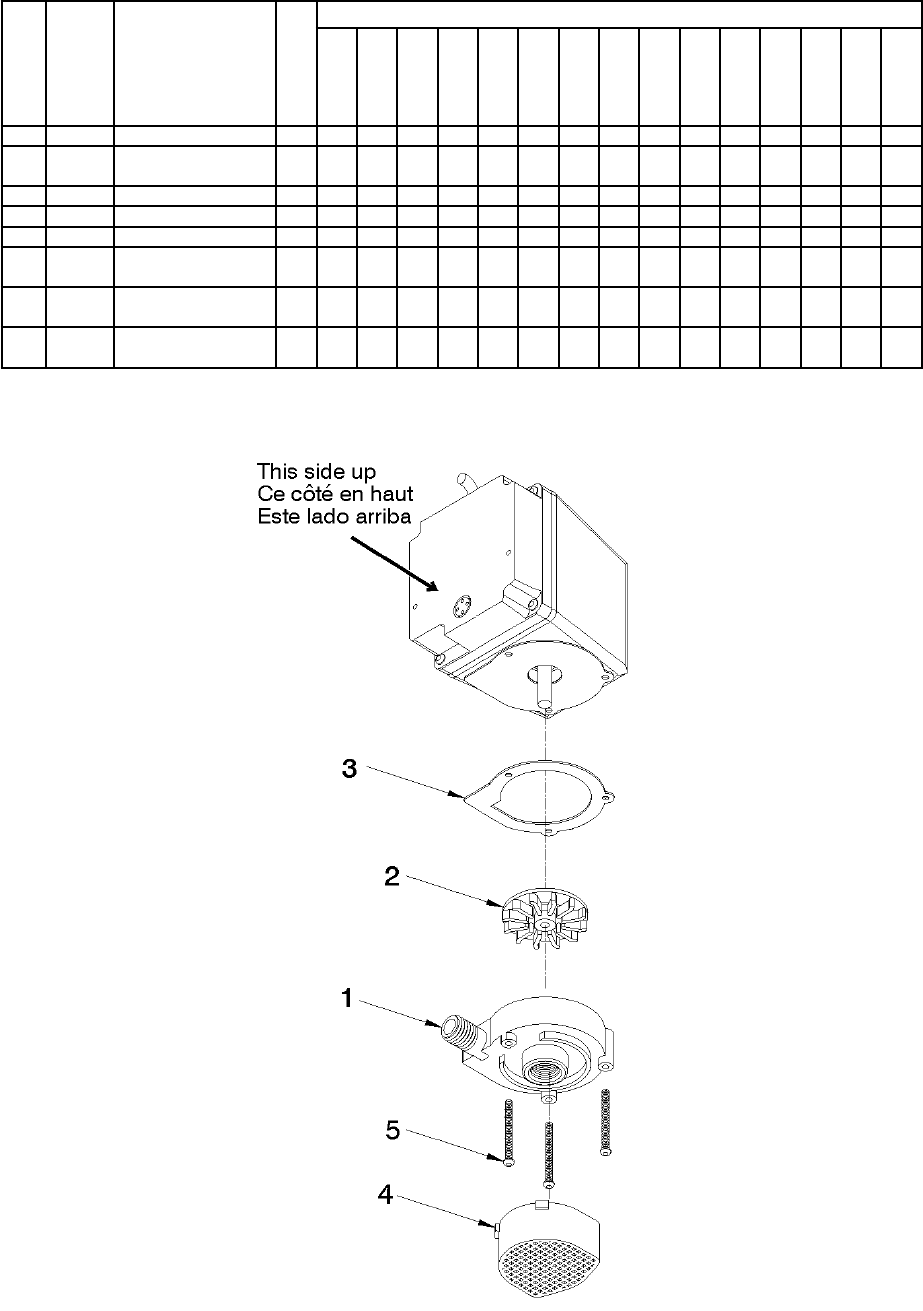 This side up
Ce côté en haut
Este lado arriba

3

2

1

5

4